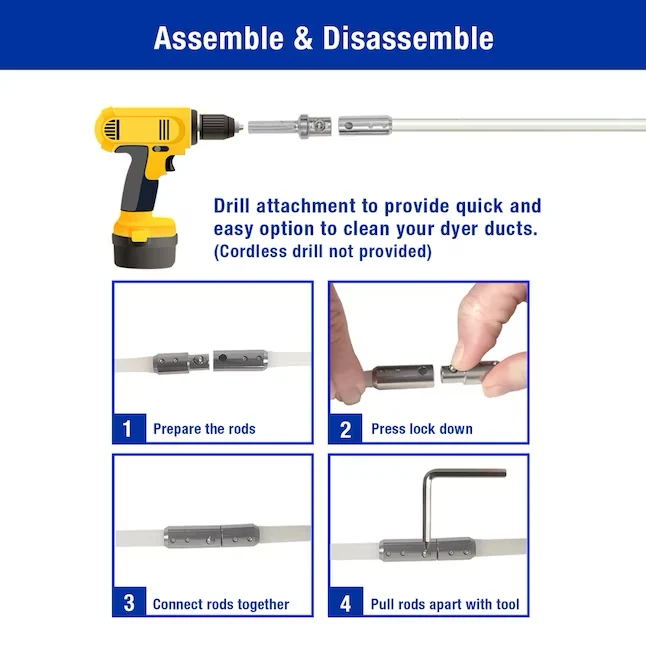 Assemble & Disassemble

Drill attachment to provide quick and easy option to clean your dyer ducts. (Cordless drill not provided)

1 Prepare the rods

2 Press lock down

3 Connect rods together

4 Pull rods apart with tool